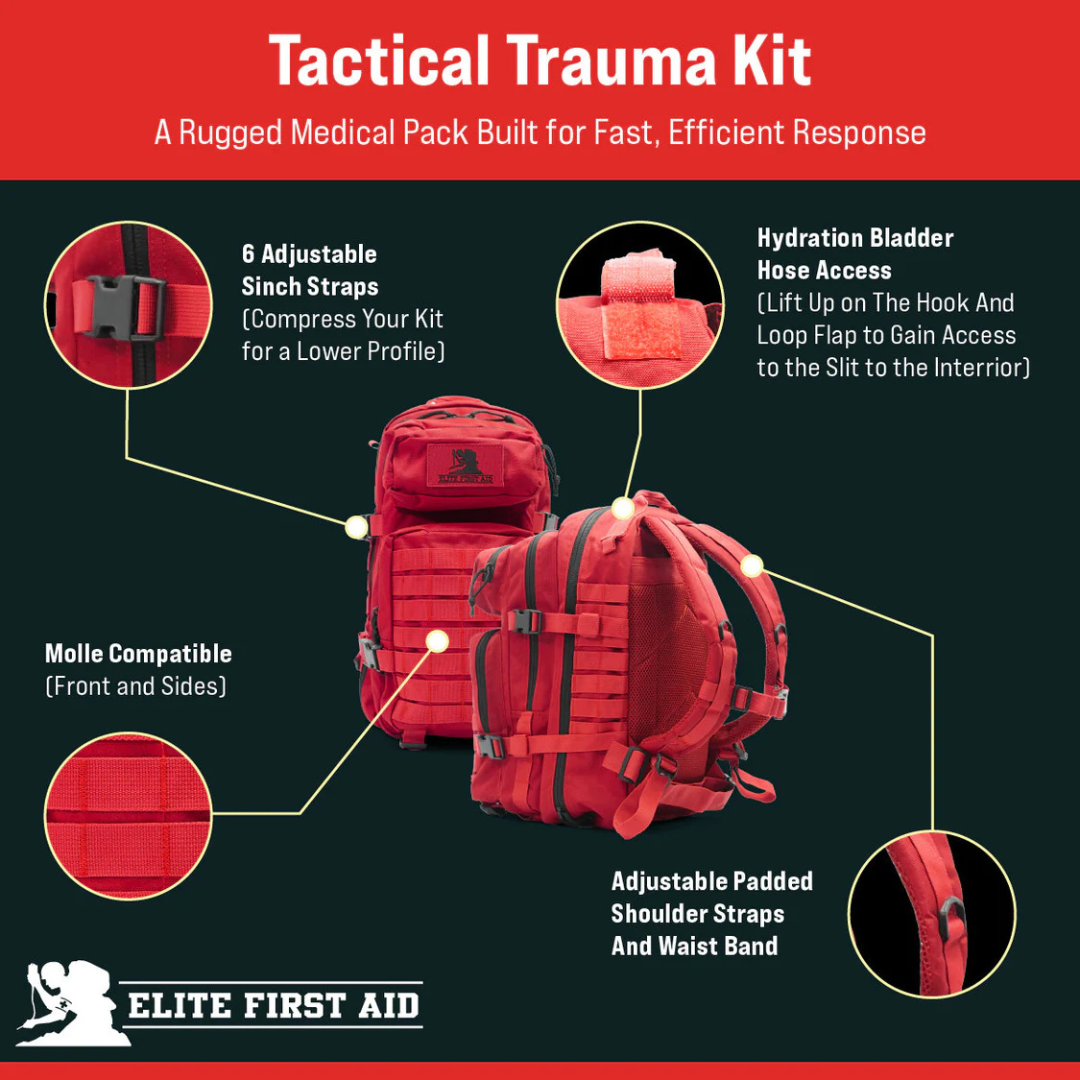 Tactical Trauma Kit

A Rugged Medical Pack Built for Fast, Efficient Response

6 Adjustable Sinch Straps
(Compress Your Kit for a Lower Profile)

Hydration Bladder Hose Access
(Lift Up on The Hook And Loop Flap to Gain Access to the Slit to the Interrior)

Molle Compatible
(Front and Sides)

Adjustable Padded Shoulder Straps And Waist Band

ELITE FIRST AID