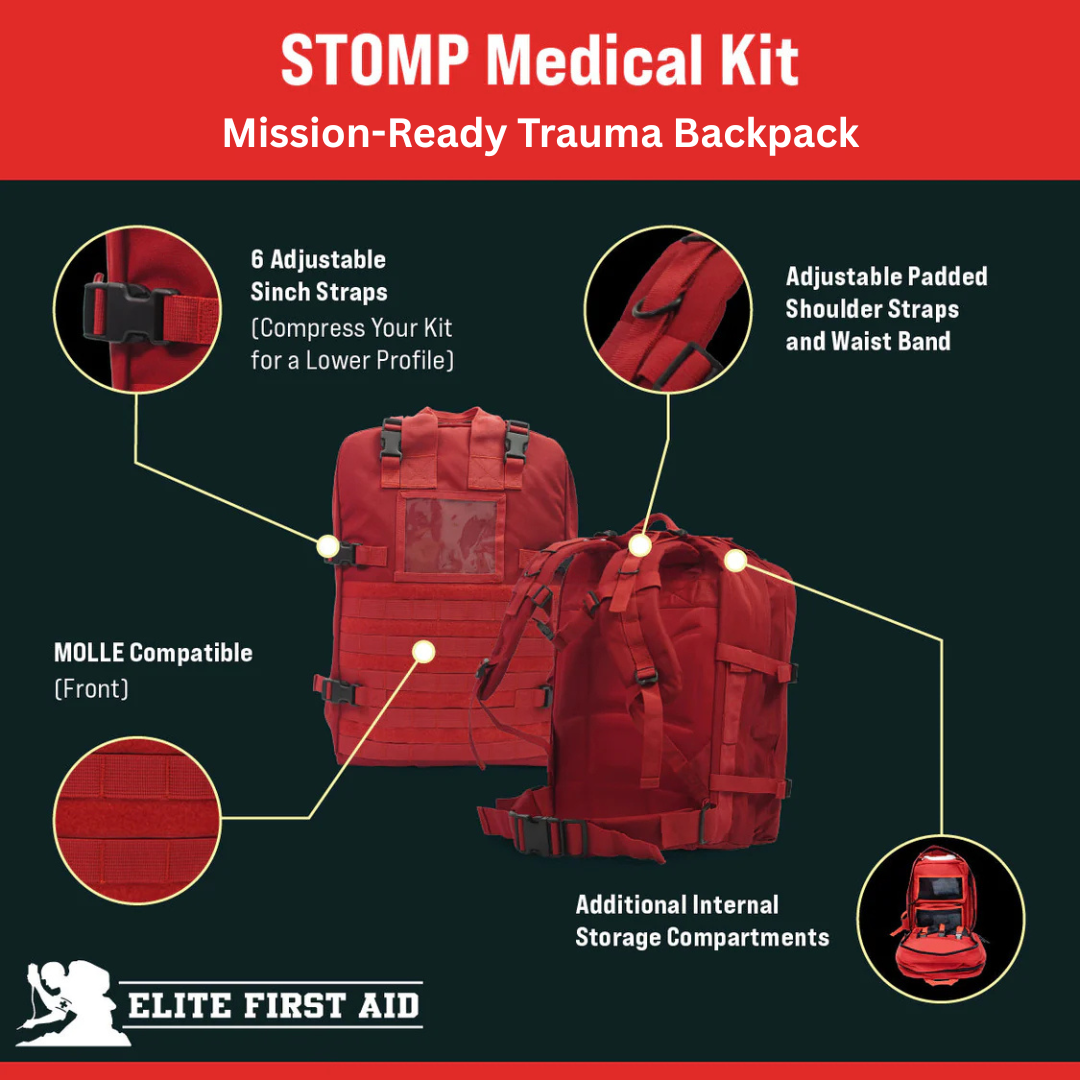 STOMP Medical Kit

Mission-Ready Trauma Backpack

6 Adjustable Sinch Straps
(Compress Your Kit for a Lower Profile)

Adjustable Padded Shoulder Straps and Waist Band

MOLLE Compatible
(Front)

Additional Internal Storage Compartments

ELITE FIRST AID